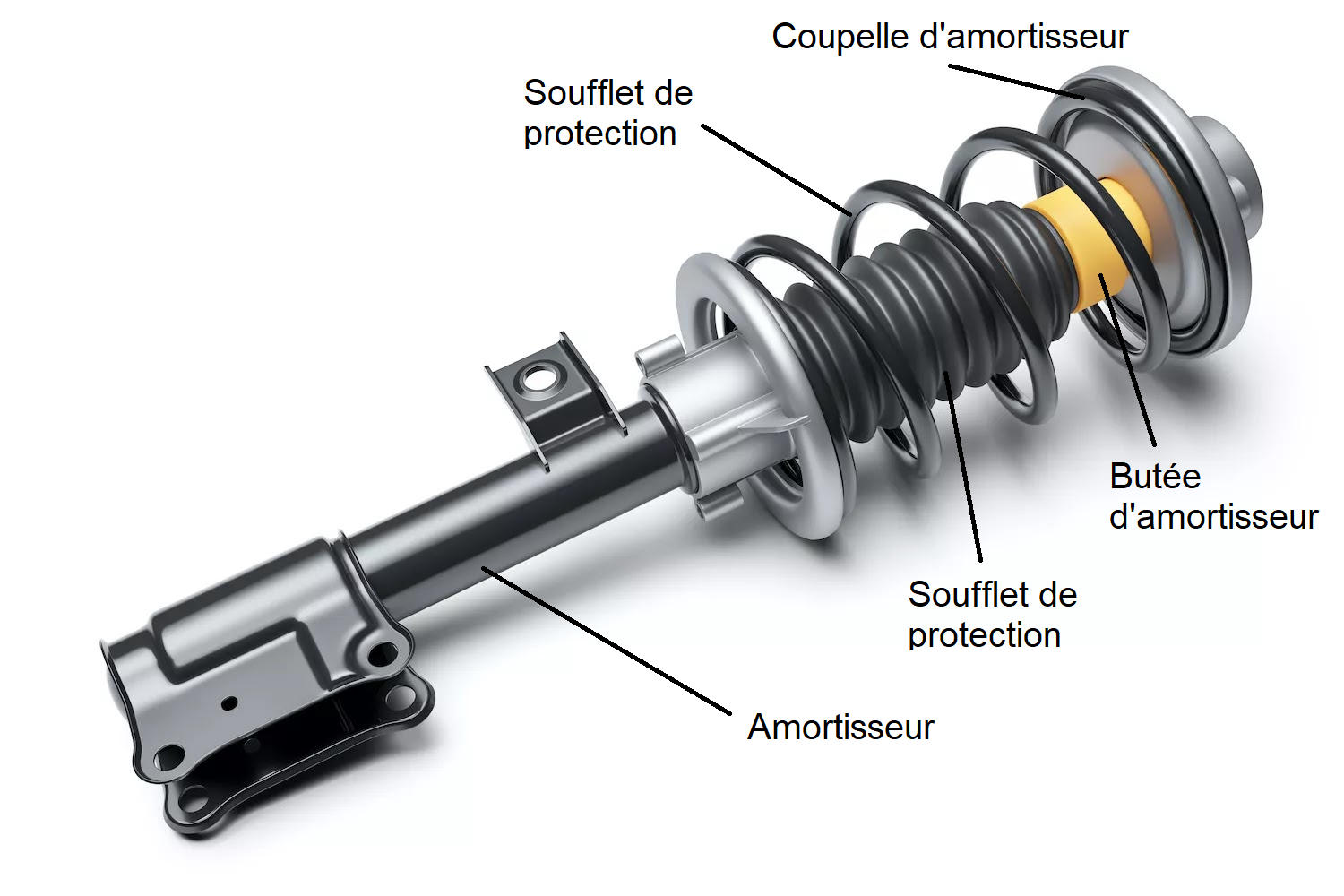 Coupelle d'amortisseur

Soufflet de protection

Butée d'amortisseur

Soufflet de protection

Amortisseur